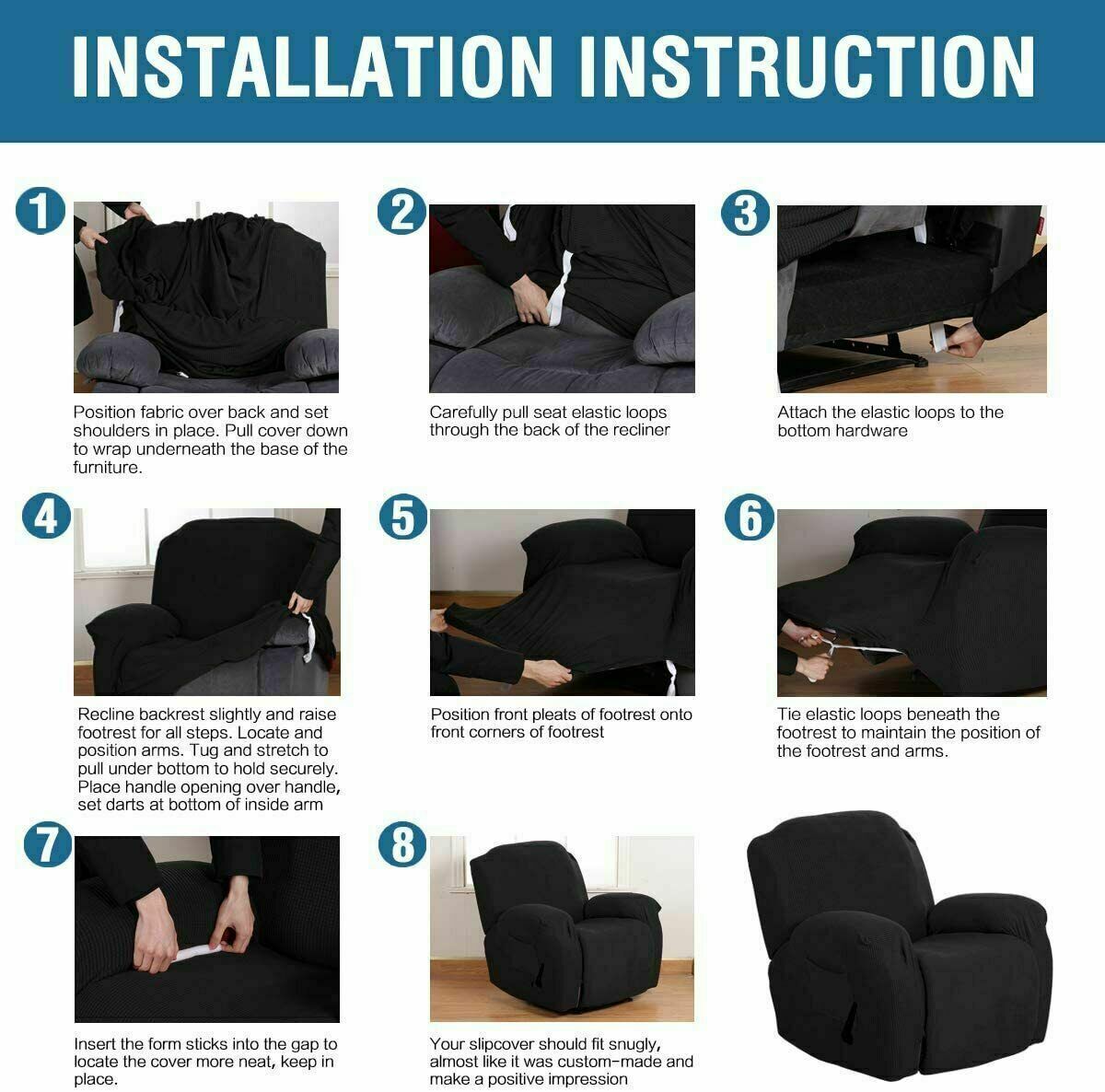 INSTALLATION INSTRUCTION

1

Position fabric over back and set shoulders in place. Pull cover down to wrap underneath the base of the furniture.

2

Carefully pull seat elastic loops through the back of the recliner

3

Attach the elastic loops to the bottom hardware

4

Recline backrest slightly and raise footrest for all steps. Locate and position arms. Tug and stretch to pull under bottom to hold securely. Place handle opening over handle, set darts at bottom of inside arm

5

Position front pleats of footrest onto front corners of footrest

6

Tie elastic loops beneath the footrest to maintain the position of the footrest and arms.

7

Insert the form sticks into the gap to locate the cover more neat, keep in place.

8

Your slipcover should fit snugly, almost like it was custom-made and make a positive impression