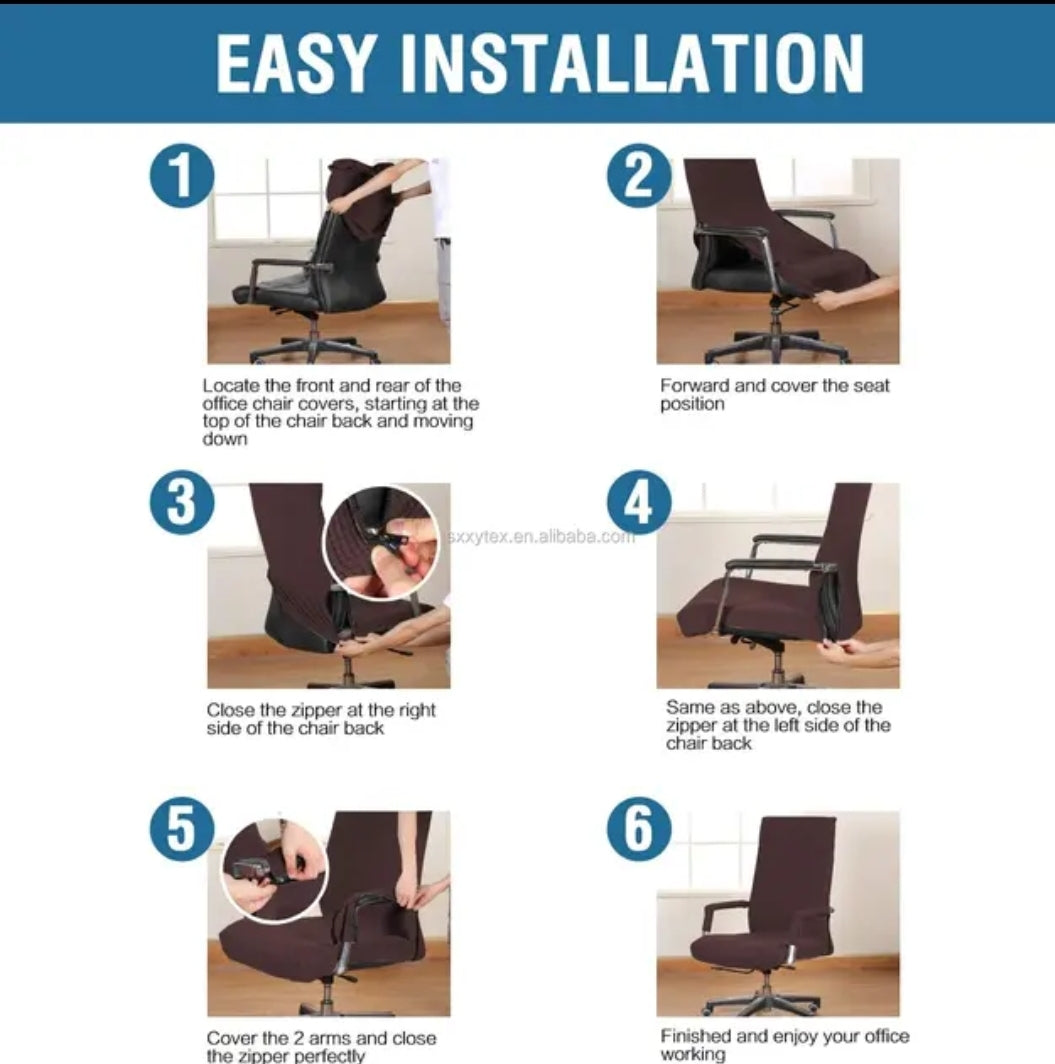 EASY INSTALLATION

1

Locate the front and rear of the office chair covers, starting at the top of the chair back and moving down

2

Forward and cover the seat position

3

sxxytex.en.alibaba.com

Close the zipper at the right side of the chair back

4

Same as above, close the zipper at the left side of the chair back

5

Cover the 2 arms and close the zipper perfectly

6

Finished and enjoy your office working