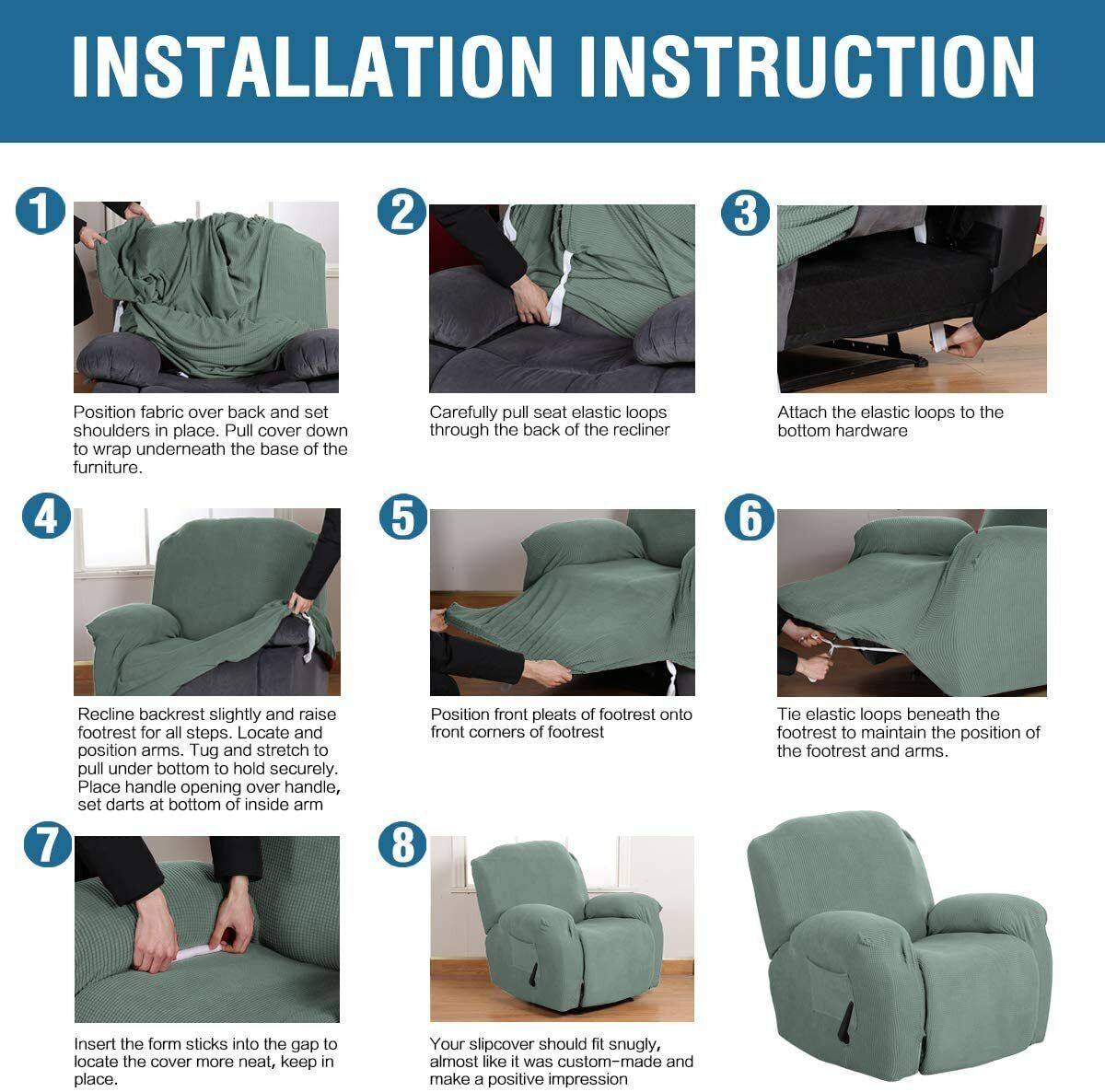 INSTALLATION INSTRUCTION

1

Position fabric over back and set shoulders in place. Pull cover down to wrap underneath the base of the furniture.

2

Carefully pull seat elastic loops through the back of the recliner

3

Attach the elastic loops to the bottom hardware

4

Recline backrest slightly and raise footrest for all steps. Locate and position arms. Tug and stretch to pull under bottom to hold securely. Place handle opening over handle, set darts at bottom of inside arm

5

Position front pleats of footrest onto front corners of footrest

6

Tie elastic loops beneath the footrest to maintain the position of the footrest and arms.

7

Insert the form sticks into the gap to locate the cover more neat, keep in place.

8

Your slipcover should fit snugly, almost like it was custom-made and make a positive impression