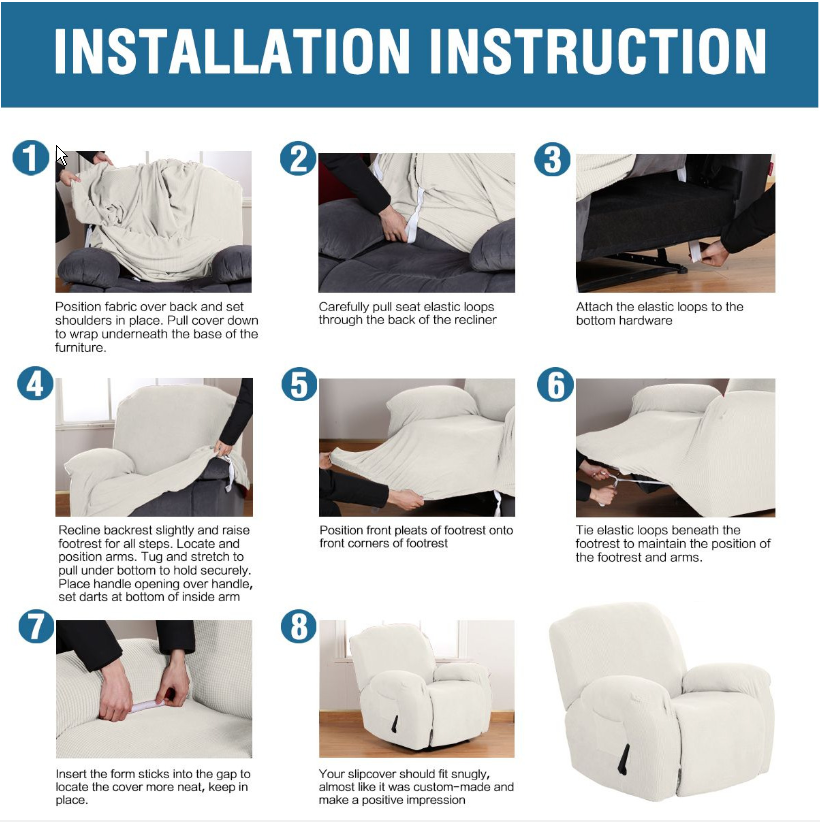 INSTALLATION INSTRUCTION

1
Position fabric over back and set shoulders in place. Pull cover down to wrap underneath the base of the furniture.

2
Carefully pull seat elastic loops through the back of the recliner

3
Attach the elastic loops to the bottom hardware

4
Recline backrest slightly and raise footrest for all steps. Locate and position arms. Tug and stretch to pull under bottom to hold securely. Place handle opening over handle, set darts at bottom of inside arm

5
Position front pleats of footrest onto front corners of footrest

6
Tie elastic loops beneath the footrest to maintain the position of the footrest and arms.

7
Insert the form sticks into the gap to locate the cover more neat, keep in place.

8
Your slipcover should fit snugly, almost like it was custom-made and make a positive impression