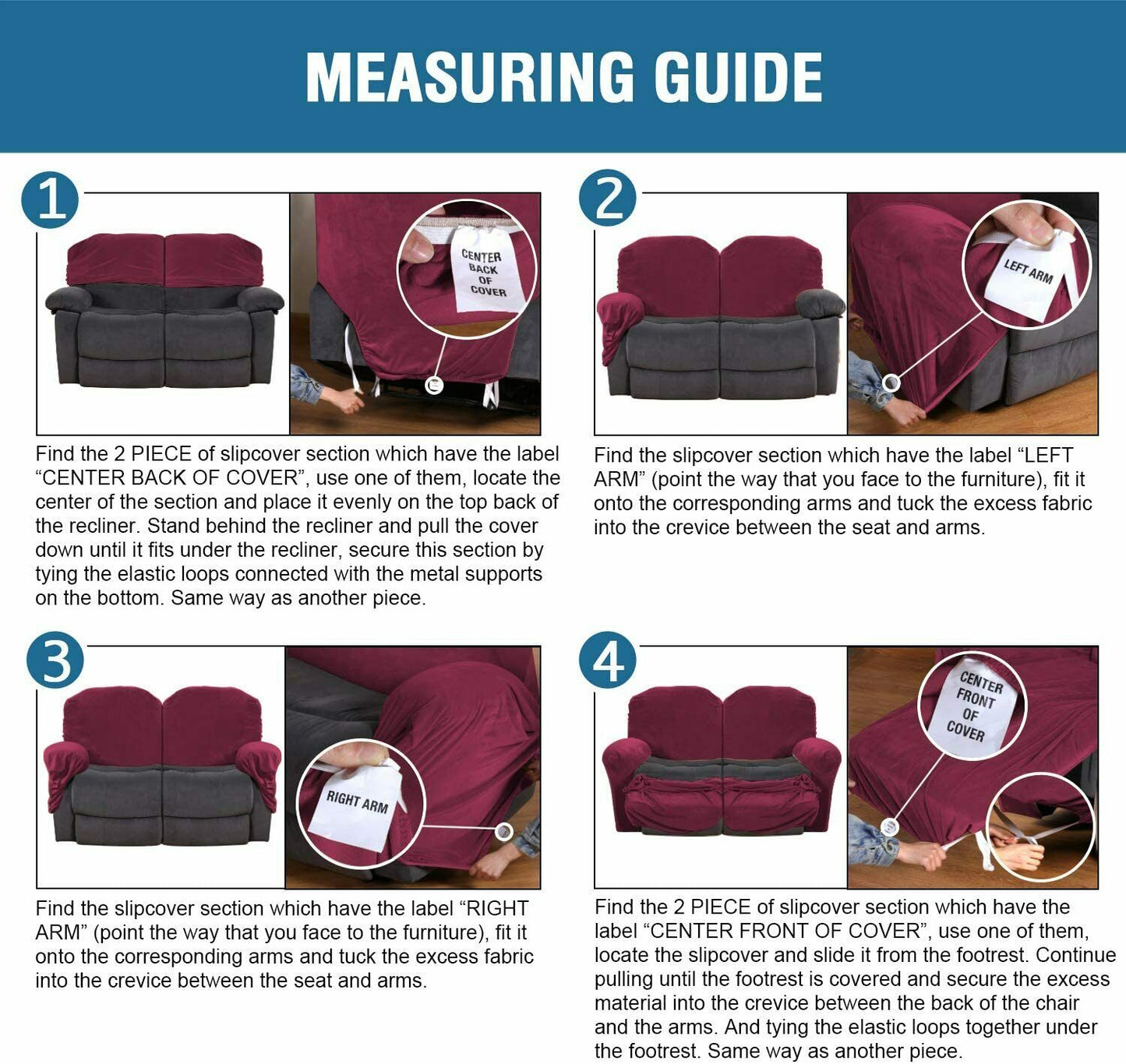 MEASURING GUIDE

1

CENTER BACK OF COVER

Find the 2 PIECE of slipcover section which have the label “CENTER BACK OF COVER”, use one of them, locate the center of the section and place it evenly on the top back of the recliner. Stand behind the recliner and pull the cover down until it fits under the recliner, secure this section by tying the elastic loops connected with the metal supports on the bottom. Same way as another piece.

2

LEFT ARM

Find the slipcover section which have the label “LEFT ARM” (point the way that you face to the furniture), fit it onto the corresponding arms and tuck the excess fabric into the crevice between the seat and arms.

3

RIGHT ARM

Find the slipcover section which have the label “RIGHT ARM” (point the way that you face to the furniture), fit it onto the corresponding arms and tuck the excess fabric into the crevice between the seat and arms.

4

CENTER FRONT OF COVER

Find the 2 PIECE of slipcover section which have the label “CENTER FRONT OF COVER”, use one of them, locate the slipcover and slide it from the footrest. Continue pulling until the footrest is covered and secure the excess material into the crevice between the back of the chair and the arms. And tying the elastic loops together under the footrest. Same way as another piece.