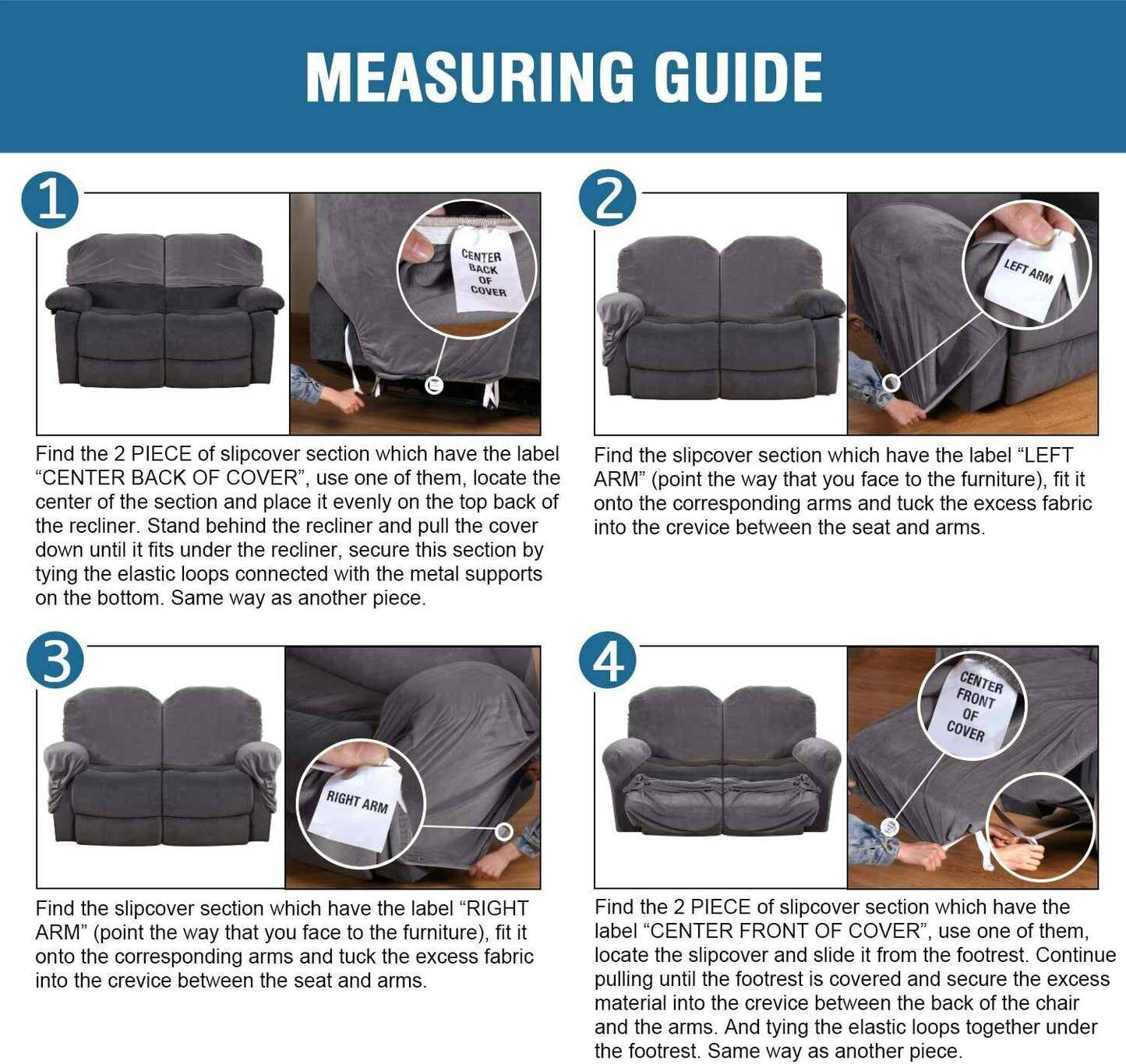 MEASURING GUIDE

1

CENTER BACK OF COVER

Find the 2 PIECE of slipcover section which have the label “CENTER BACK OF COVER”, use one of them, locate the center of the section and place it evenly on the top back of the recliner. Stand behind the recliner and pull the cover down until it fits under the recliner, secure this section by tying the elastic loops connected with the metal supports on the bottom. Same way as another piece.

2

LEFT ARM

Find the slipcover section which have the label “LEFT ARM” (point the way that you face to the furniture), fit it onto the corresponding arms and tuck the excess fabric into the crevice between the seat and arms.

3

RIGHT ARM

Find the slipcover section which have the label “RIGHT ARM” (point the way that you face to the furniture), fit it onto the corresponding arms and tuck the excess fabric into the crevice between the seat and arms.

4

CENTER FRONT OF COVER

Find the 2 PIECE of slipcover section which have the label “CENTER FRONT OF COVER”, use one of them, locate the slipcover and slide it from the footrest. Continue pulling until the footrest is covered and secure the excess material into the crevice between the back of the chair and the arms. And tying the elastic loops together under the footrest. Same way as another piece.