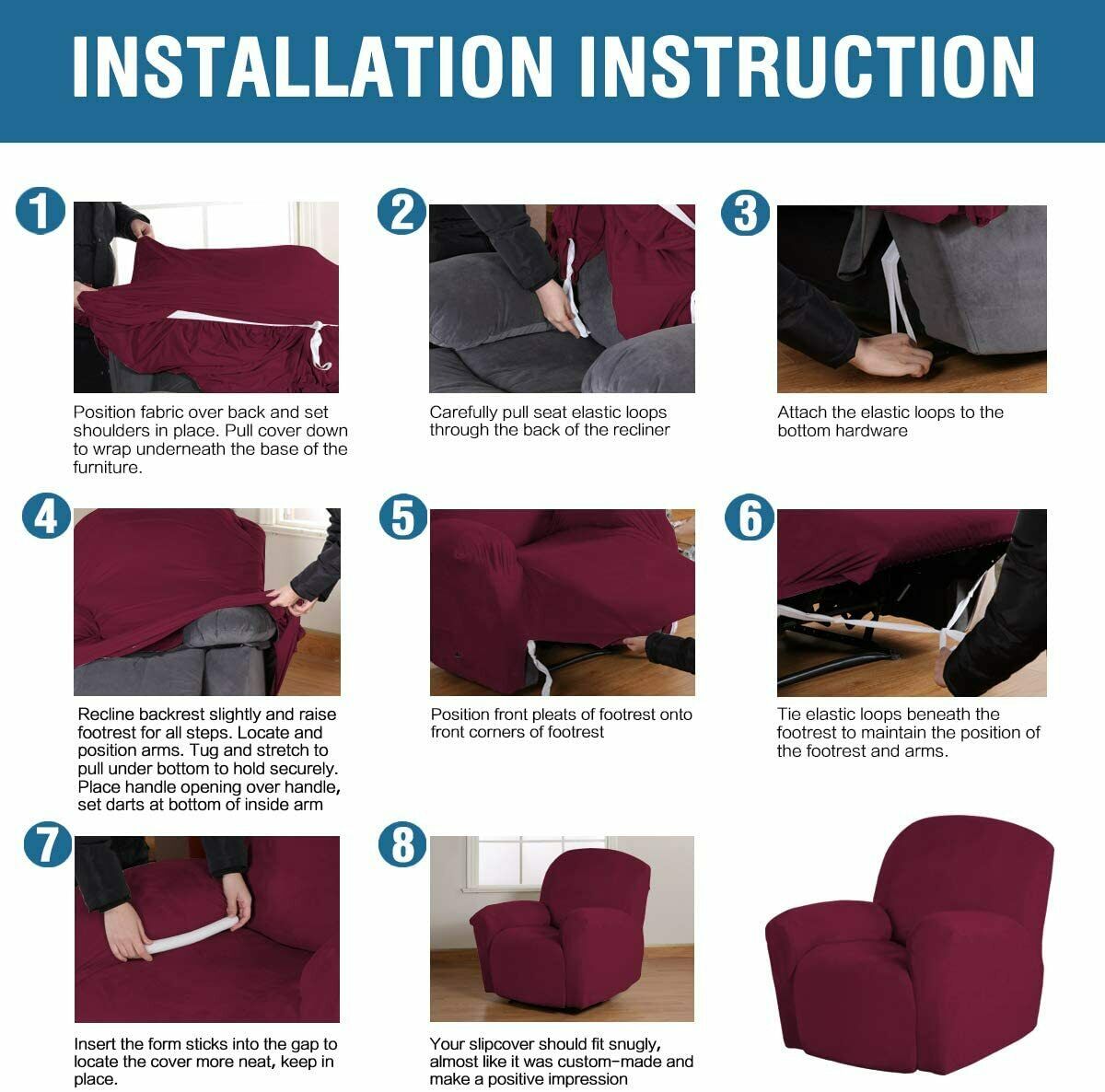 INSTALLATION INSTRUCTION

1

Position fabric over back and set shoulders in place. Pull cover down to wrap underneath the base of the furniture.

2

Carefully pull seat elastic loops through the back of the recliner

3

Attach the elastic loops to the bottom hardware

4

Recline backrest slightly and raise footrest for all steps. Locate and position arms. Tug and stretch to pull under bottom to hold securely. Place handle opening over handle, set darts at bottom of inside arm

5

Position front pleats of footrest onto front corners of footrest

6

Tie elastic loops beneath the footrest to maintain the position of the footrest and arms.

7

Insert the form sticks into the gap to locate the cover more neat, keep in place.

8

Your slipcover should fit snugly, almost like it was custom-made and make a positive impression