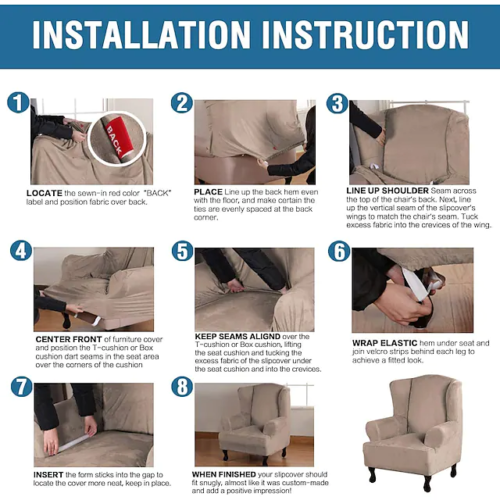 INSTALLATION INSTRUCTION

1

BACK

LOCATE the sewn-in red color "BACK" label and position fabric over back.

2

PLACE Line up the back hem even with the floor, and make certain the ties are evenly spaced at the back corner.

3

LINE UP SHOULDER Seam across the top of the chair's back. Next, line up the vertical seam of the slipcover's wings to match the chair's seam. Tuck excess fabric into the crevices of the wing.

4

CENTER FRONT of furniture cover and position the T-cushion or Box cushion dart seams in the seat area over the corners of the cushion

5

KEEP SEAMS ALIGND over the T-cushion or Box cushion, lifting the seat cushion and tucking the excess fabric of the slipcover under the seat cushion and into the crevices.

6

WRAP ELASTIC hem under seat and join velcro strips behind each leg to achieve a fitted look.

7

INSERT the form sticks into the gap to locate the cover more neat, keep in place.

8

WHEN FINISHED your slipcover should fit snugly, almost like it was custom-made and add a positive impression!