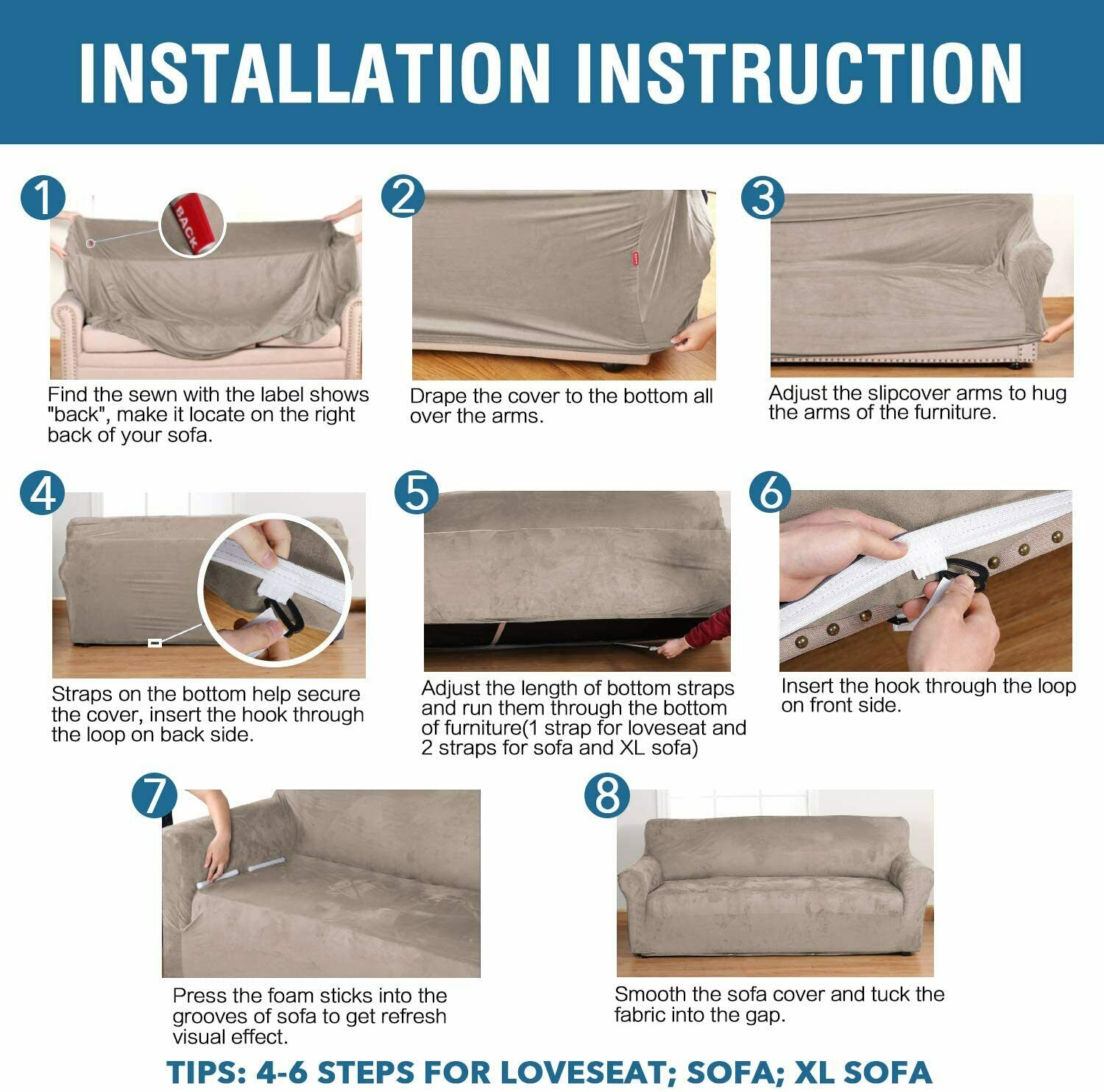 INSTALLATION INSTRUCTION

1

BACK

Find the sewn with the label shows "back", make it locate on the right back of your sofa.

2

Drape the cover to the bottom all over the arms.

3

Adjust the slipcover arms to hug the arms of the furniture.

4

Straps on the bottom help secure the cover, insert the hook through the loop on back side.

5

Adjust the length of bottom straps and run them through the bottom of furniture(1 strap for loveseat and 2 straps for sofa and XL sofa)

6

Insert the hook through the loop on front side.

7

Press the foam sticks into the grooves of sofa to get refresh visual effect.

8

Smooth the sofa cover and tuck the fabric into the gap.

TIPS: 4-6 STEPS FOR LOVESEAT; SOFA; XL SOFA