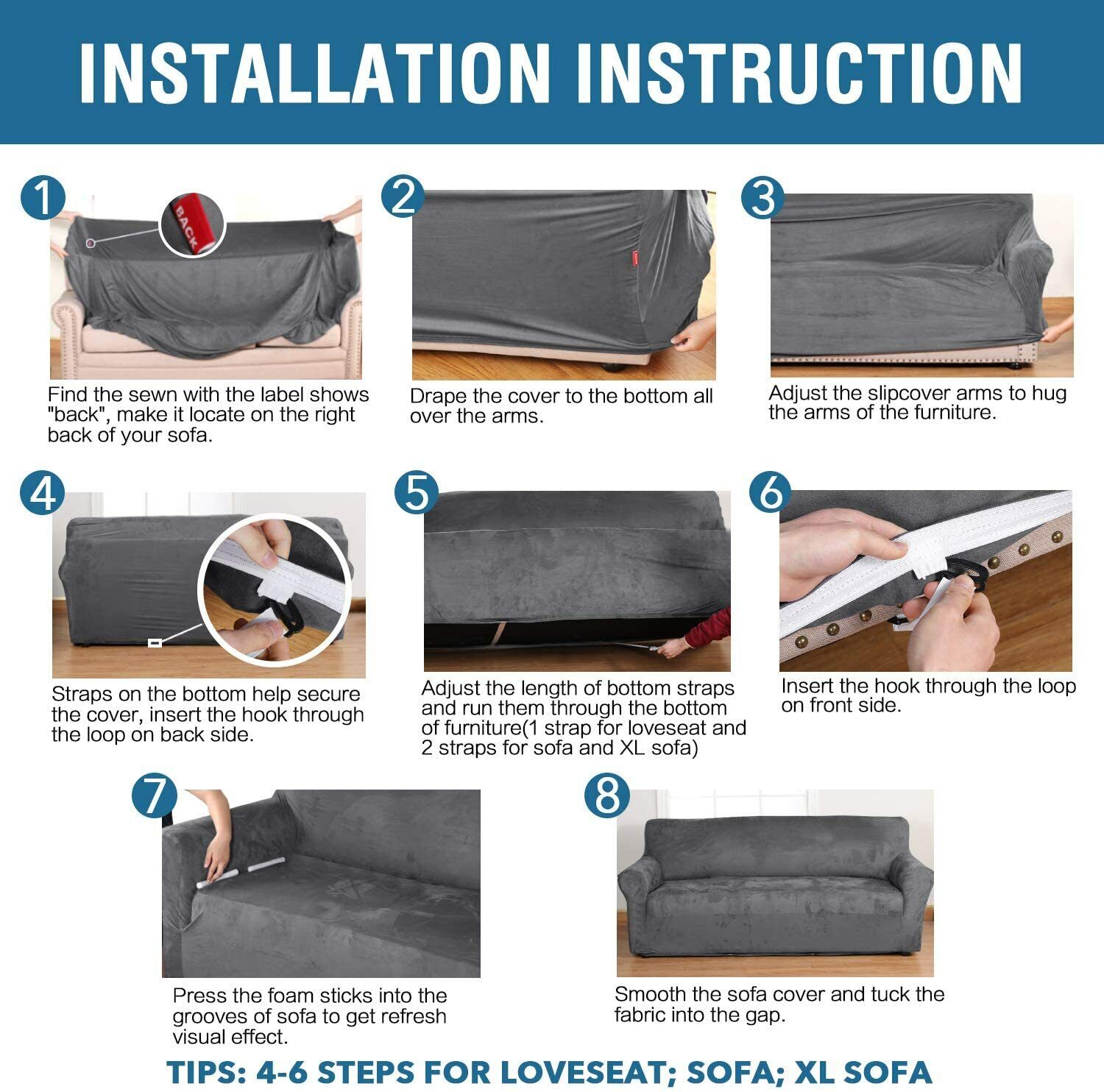 INSTALLATION INSTRUCTION

1

BACK

Find the sewn with the label shows "back", make it locate on the right back of your sofa.

2

Drape the cover to the bottom all over the arms.

3

Adjust the slipcover arms to hug the arms of the furniture.

4

Straps on the bottom help secure the cover, insert the hook through the loop on back side.

5

Adjust the length of bottom straps and run them through the bottom of furniture(1 strap for loveseat and 2 straps for sofa and XL sofa)

6

Insert the hook through the loop on front side.

7

Press the foam sticks into the grooves of sofa to get refresh visual effect.

8

Smooth the sofa cover and tuck the fabric into the gap.

TIPS: 4-6 STEPS FOR LOVESEAT; SOFA; XL SOFA