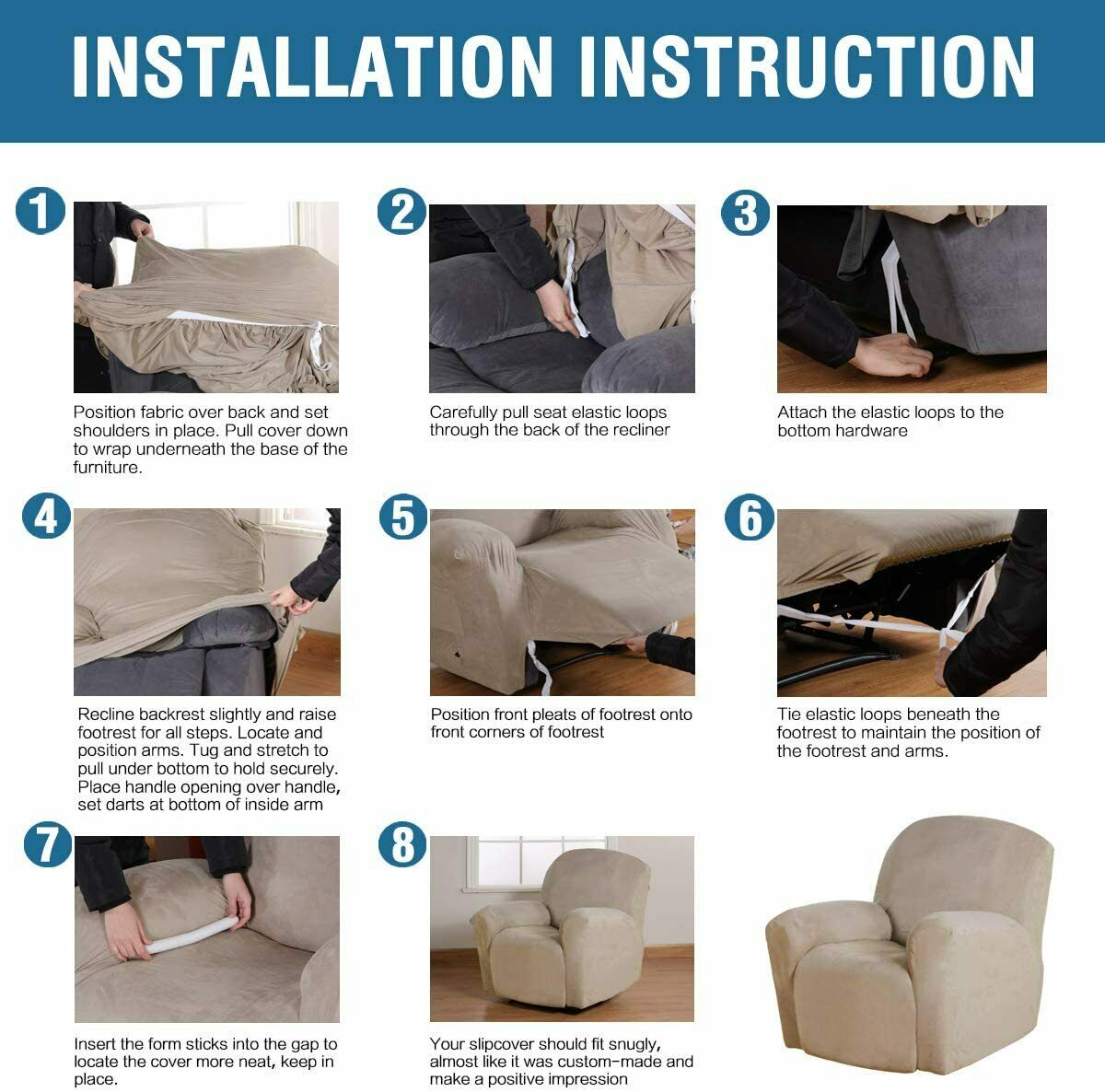 INSTALLATION INSTRUCTION

1

Position fabric over back and set shoulders in place. Pull cover down to wrap underneath the base of the furniture.

2

Carefully pull seat elastic loops through the back of the recliner

3

Attach the elastic loops to the bottom hardware

4

Recline backrest slightly and raise footrest for all steps. Locate and position arms. Tug and stretch to pull under bottom to hold securely. Place handle opening over handle, set darts at bottom of inside arm

5

Position front pleats of footrest onto front corners of footrest

6

Tie elastic loops beneath the footrest to maintain the position of the footrest and arms.

7

Insert the form sticks into the gap to locate the cover more neat, keep in place.

8

Your slipcover should fit snugly, almost like it was custom-made and make a positive impression